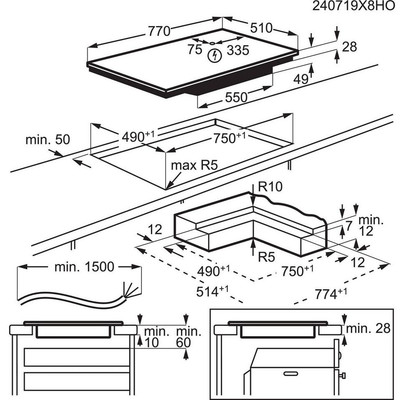 240719X8HO

770
510
75
335
28
49
550

min. 50
$490^{+1}$
$750^{+1}$
max R5

R10
12
7
min. 12
R5
12
$490^{+1}$
$750^{+1}$
$514^{+1}$
$774^{+1}$

min. 1500

min. 10
min. 60

min. 28