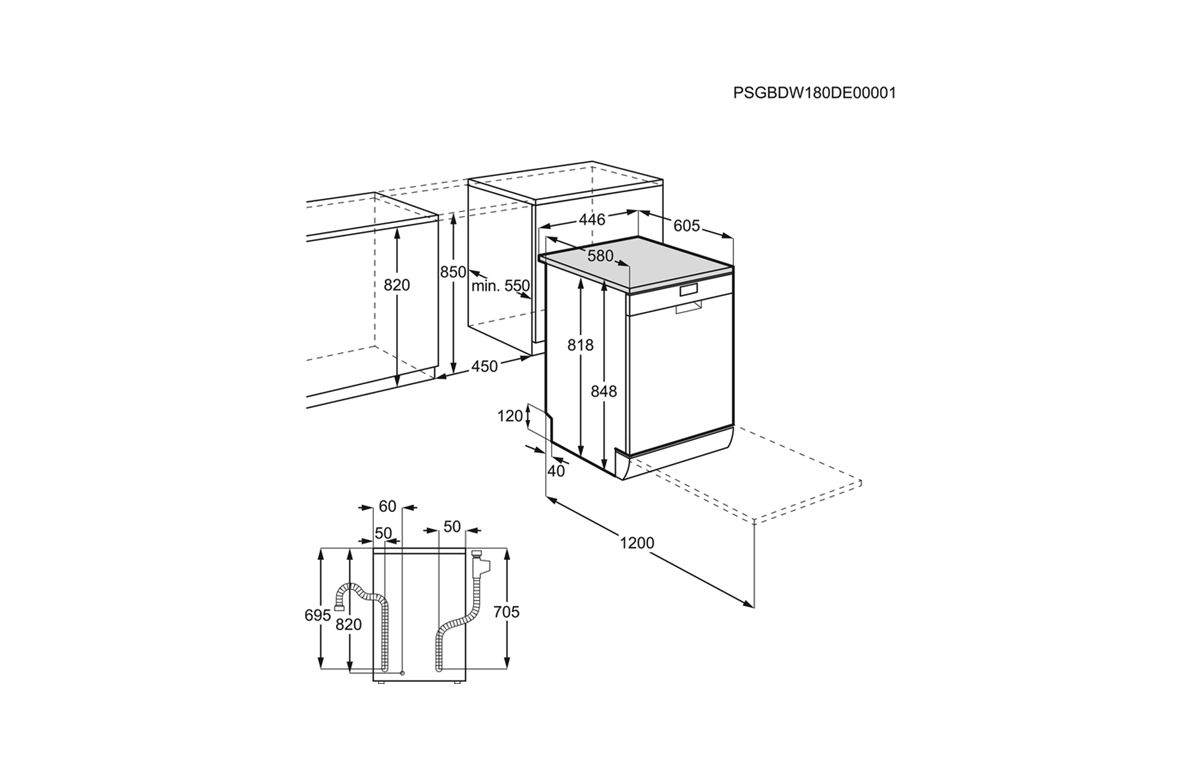 PSGBDW180DE00001

446
605
580
820
850
min. 550
450
818
848
120
40
1200

60
50
50
695
820
705