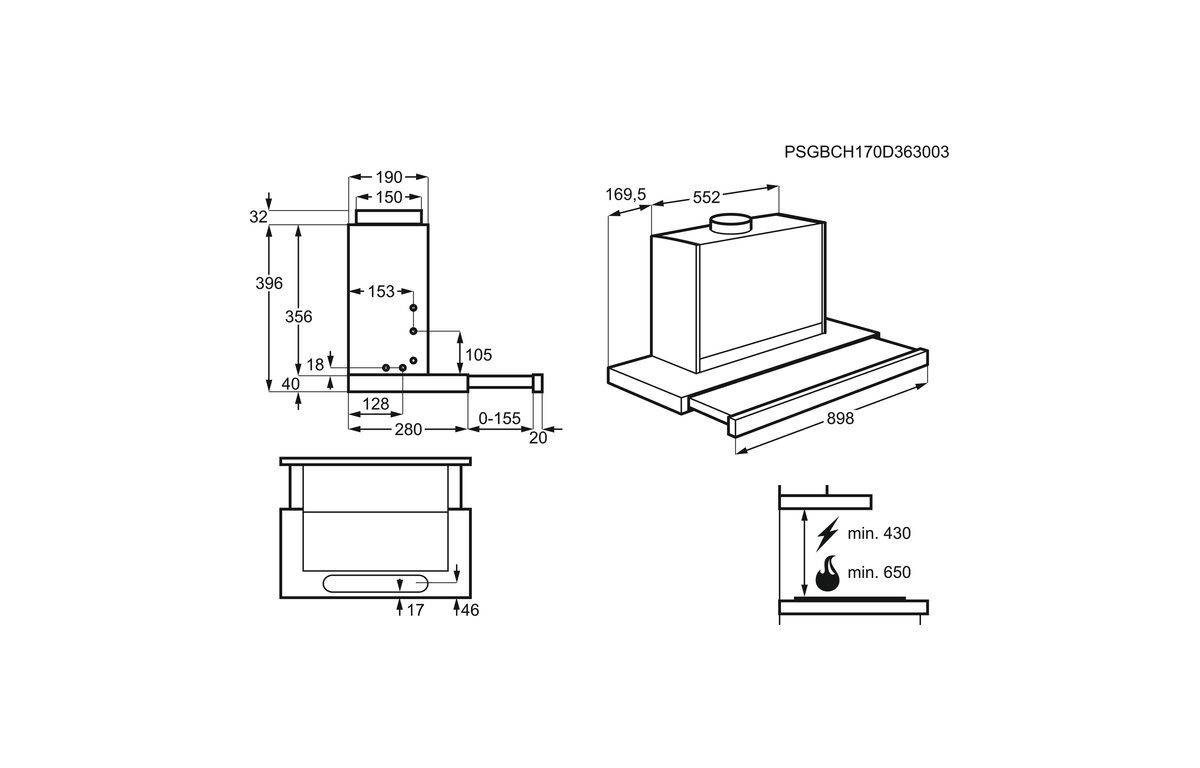 PSGBCH170D363003

190
150
32
396
356
153
105
18
40
128
280
0-155
20

169,5
552
898

17
46

min. 430
min. 650