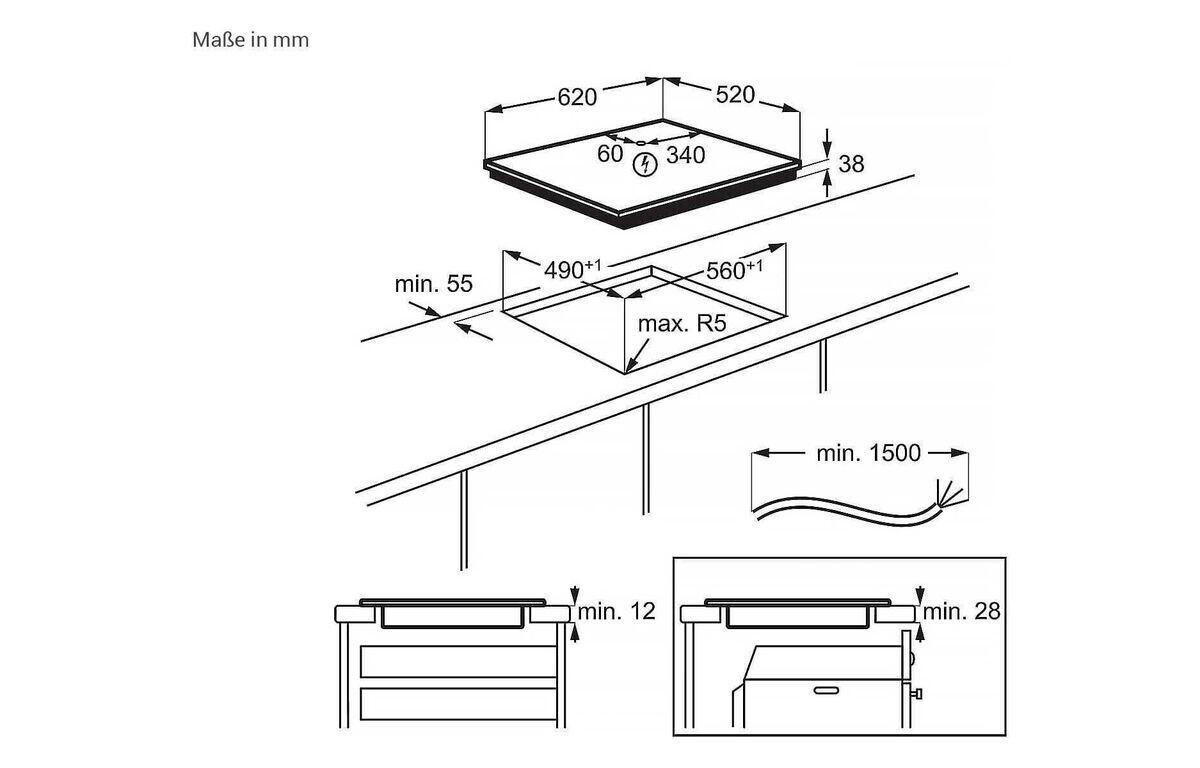 Maße in mm

620

520

60

340

38

min. 55

$490^{+1}$

$560^{+1}$

max. R5

min. 1500

min. 12

min. 28