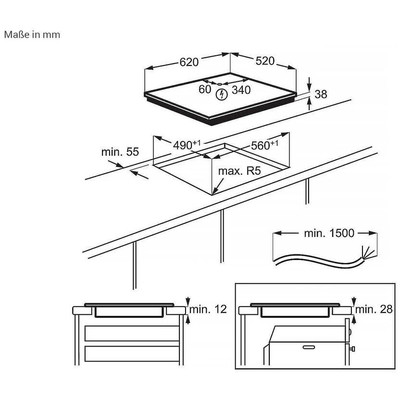 Maße in mm

620

520

60

340

38

$490^{+1}$

$560^{+1}$

min. 55

max. R5

min. 1500

min. 12

min. 28